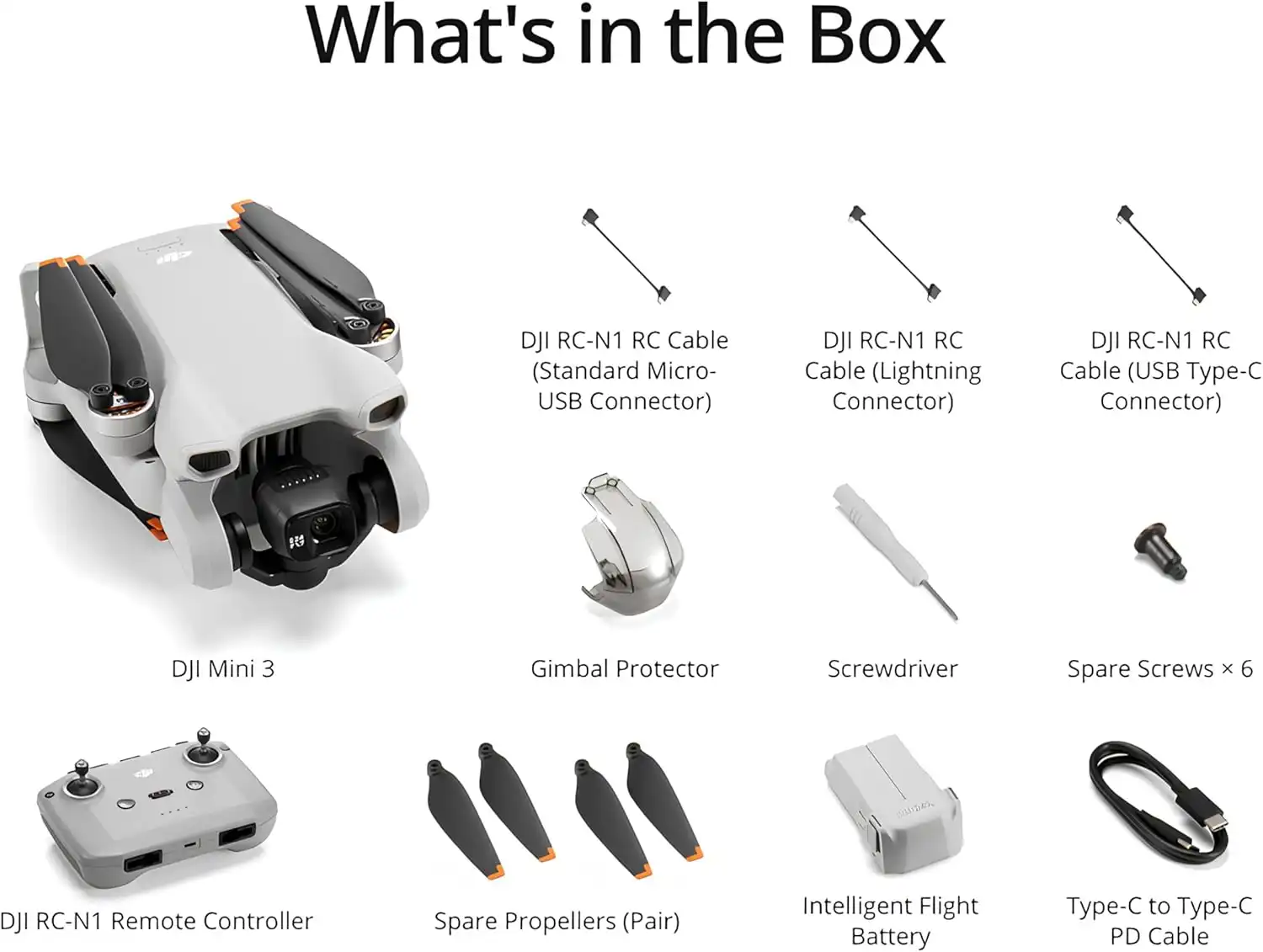 What's in the Box

DJI RC-N1 RC Cable (Standard Micro-USB Connector)

DJI RC-N1 RC Cable (Lightning Connector)

DJI RC-N1 RC Cable (USB Type-C Connector)

DJI Mini 3

Gimbal Protector

Screwdriver

Spare Screws × 6

DJI RC-N1 Remote Controller

Spare Propellers (Pair)

Intelligent Flight Battery

Type-C to Type-C PD Cable