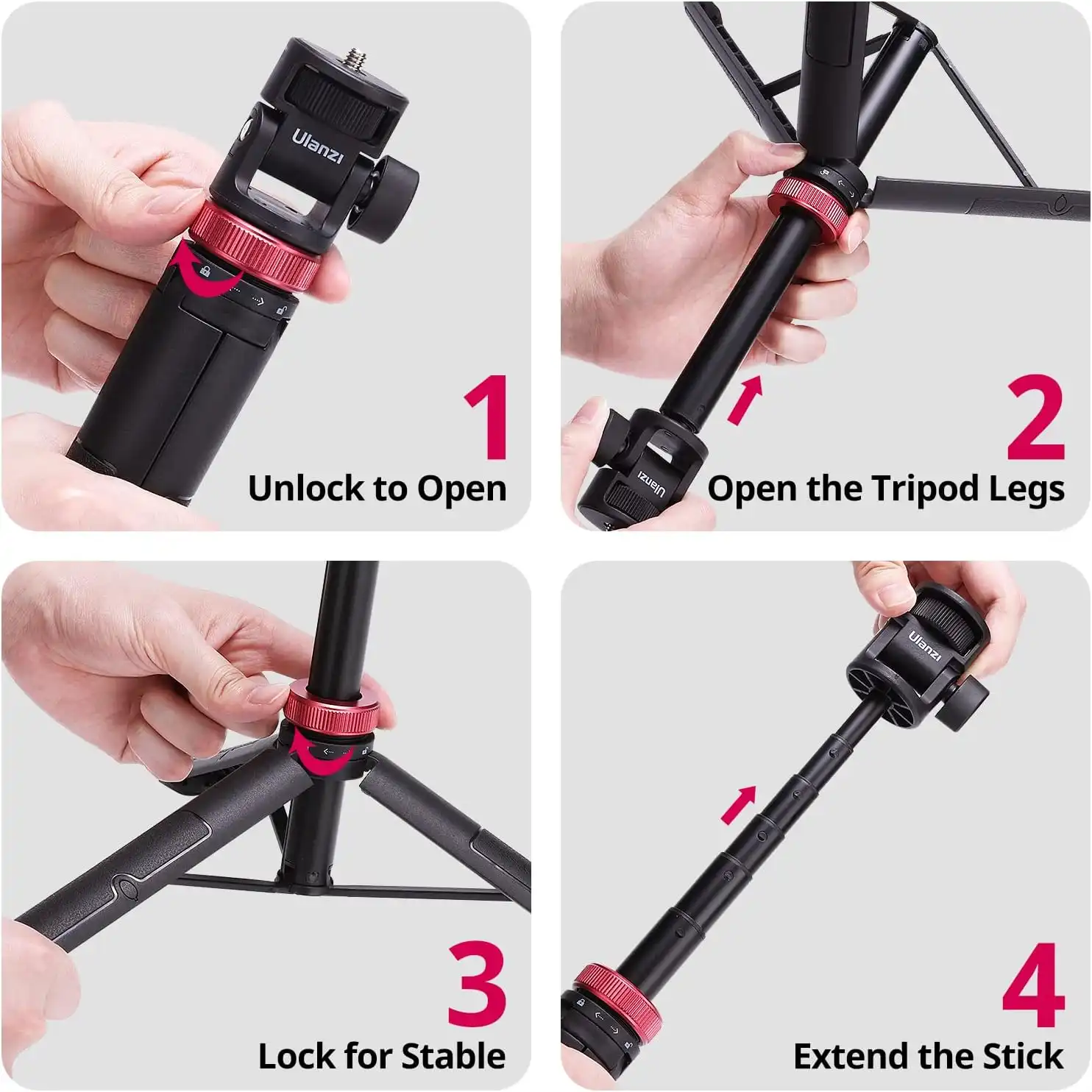 Ulanzi

1
Unlock to Open

Ulanzi

2
Open the Tripod Legs

3
Lock for Stable

Ulanzi

4
Extend the Stick